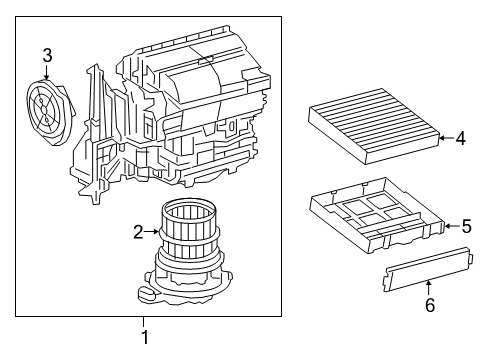 3
4
2
5
6
1