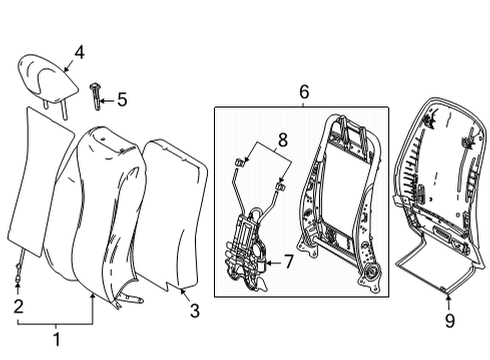 4
5
6
8
7
2
1
3
9