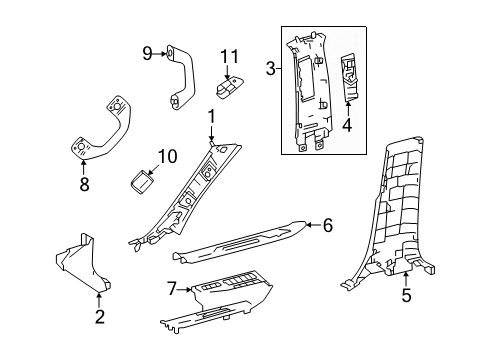 9
11
3
4
1
8
10
6
2
7
5