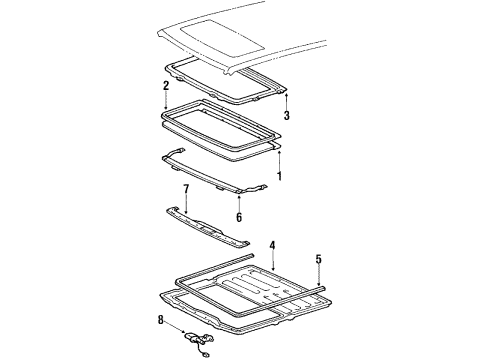 2
3
1
7
6
4
5
8