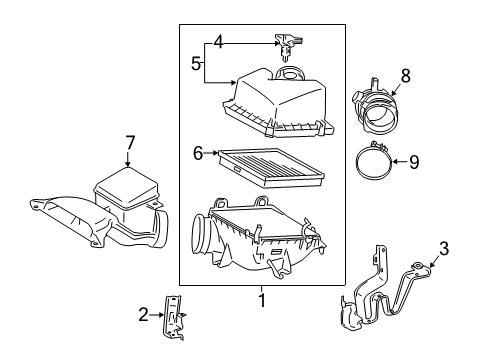 4
5
8
7
6
9
3
1
2