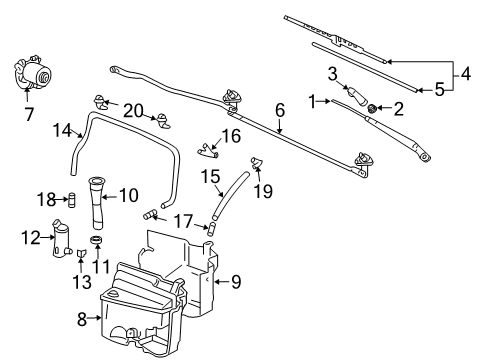 4
3
5
1
2
6
7
20
14
16
15
19
18
10
17
12
11
13
9
8