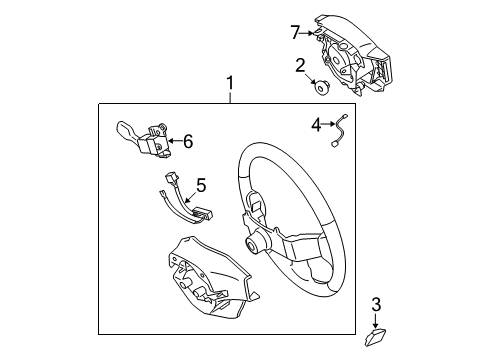 7
2
1
4
6
5
3