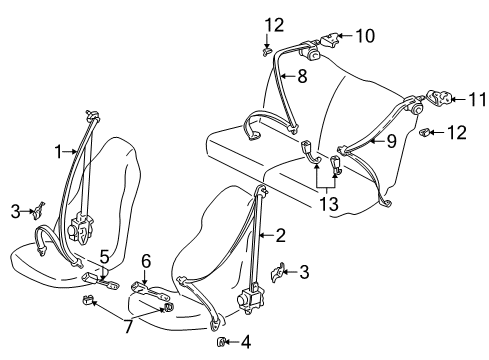 12
10
8
11
12
9
1
13
3
2
5
6
3
7
4