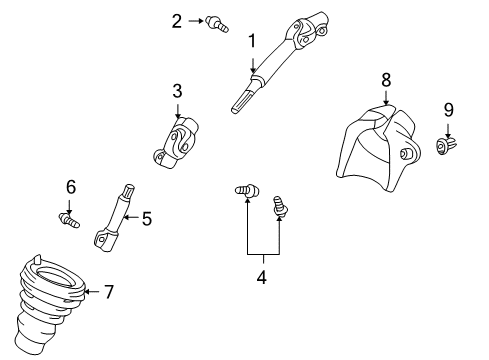 2
1
3
8
9
6
5
4
7