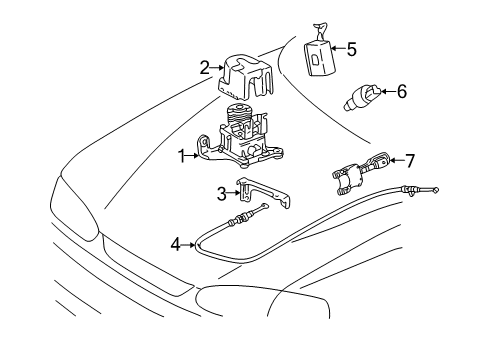 2
5
6
1
7
3
4