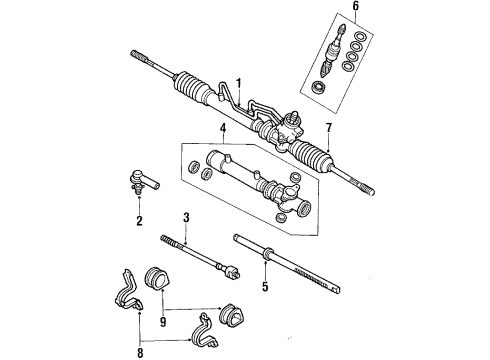 6
1
7
4
2
3
5
9
8