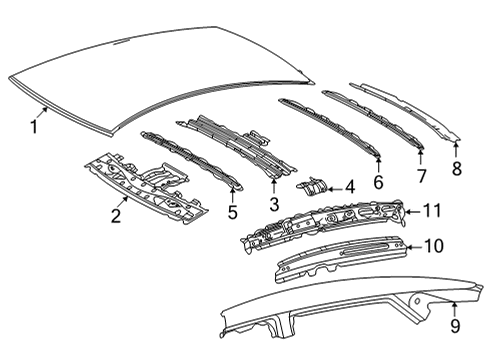 1
2
5
3
4
6
7
8
11
10
9