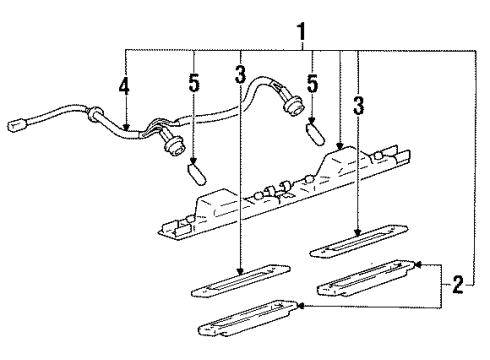 1
4
5
3
5
3
2