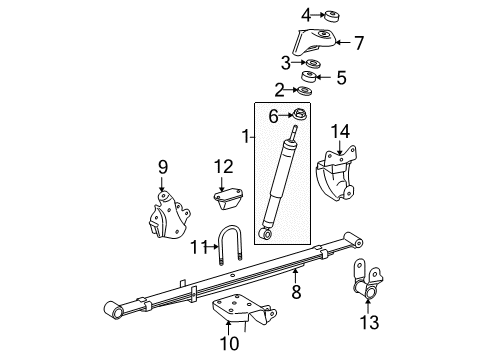 4
7
3
5
2
6
1
14
9
12
11
8
13
10