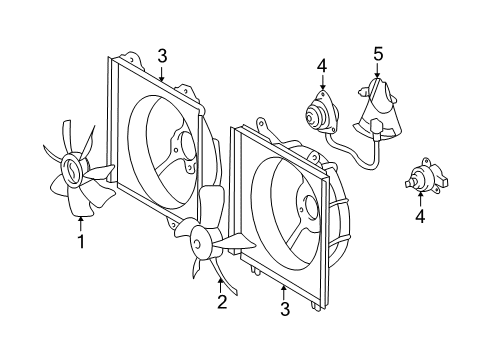 3
4
5
1
4
2
3