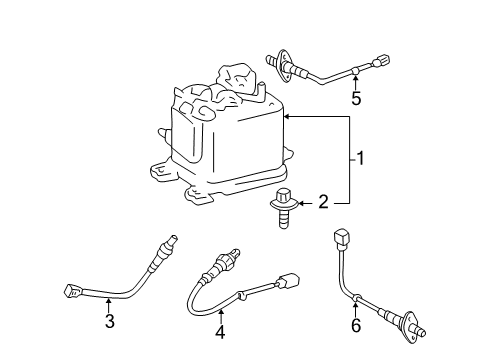 5
1
2
3
4
6