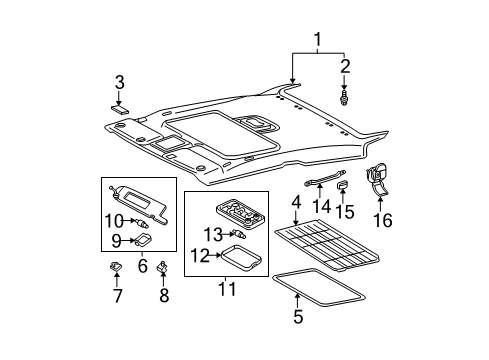 1
2
3
10
9
6
7
8
13
12
11
4
14
15
16
5