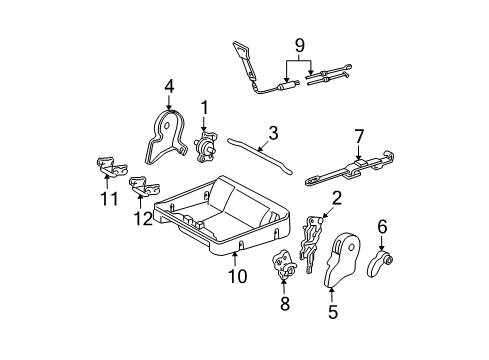 9
4
1
3
7
11
12
2
6
10
8
5