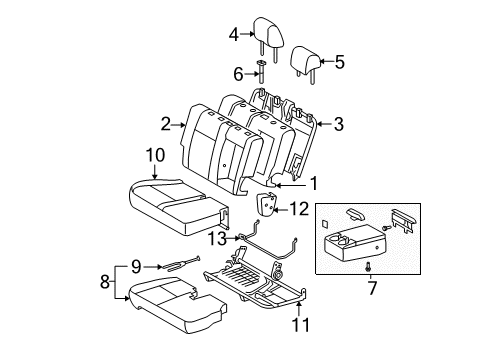 4
5
6
2
3
10
1
12
13
9
8
7
11