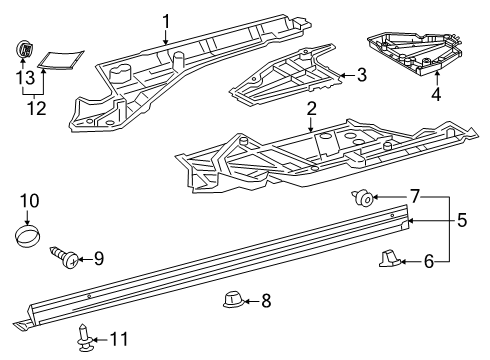 1
13
12
3
4
2
10
7
5
9
6
8
11