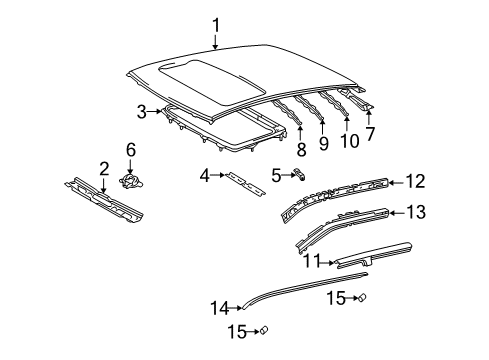 1
3
8
9
10
7
6
2
4
5
12
13
11
14
15
15