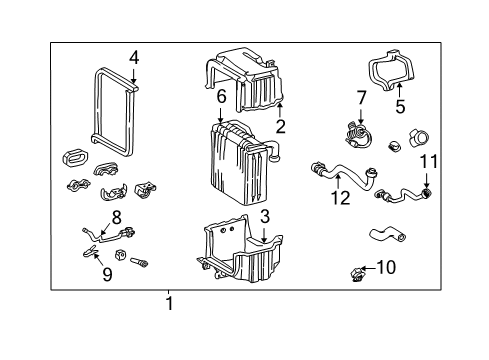 4
6
2
7
5
11
12
8
3
9
10
1