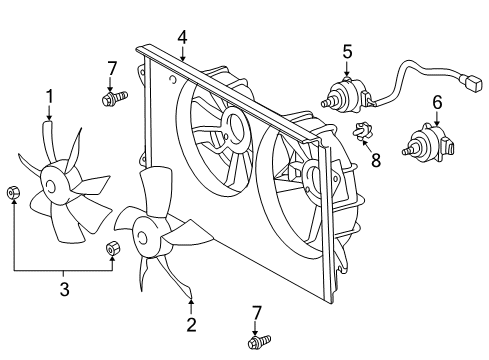 4
5
7
1
6
8
3
2
7