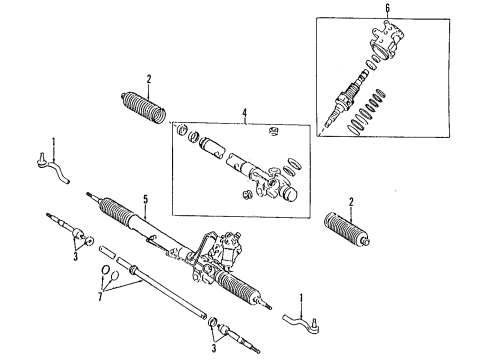 6
2
4
1
5
2
3
7
1
3