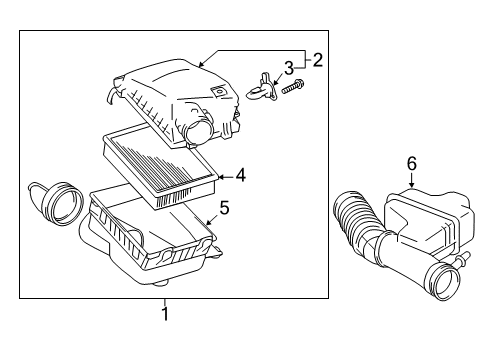 2
3
4
5
6
1