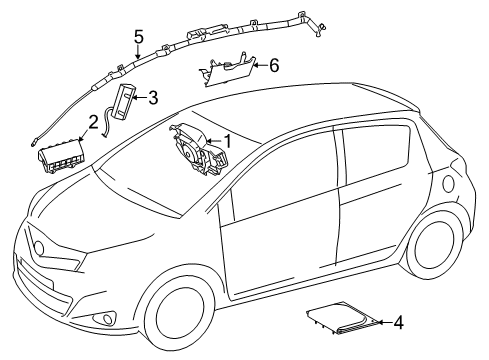 5
6
3
2
1
4