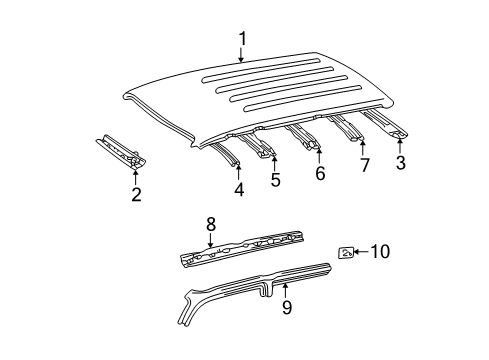 1
2
4
5
6
7
3
8
10
9