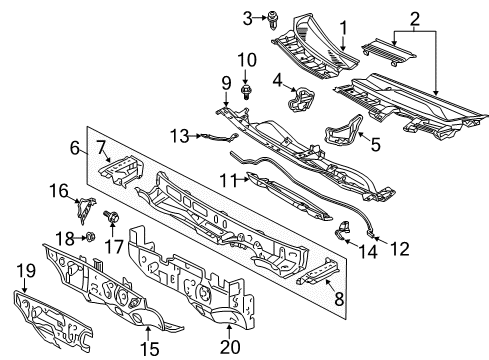 3
1
2
10
4
9
13
5
6
7
11
16
18
17
14
12
19
8
15
20