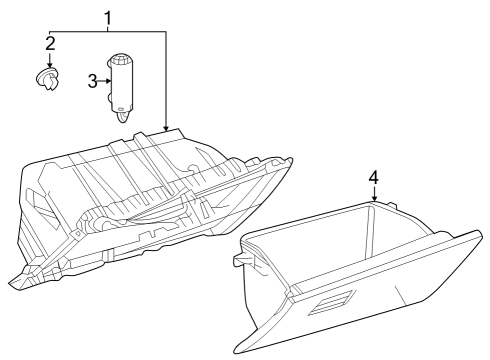 1
2
3
4