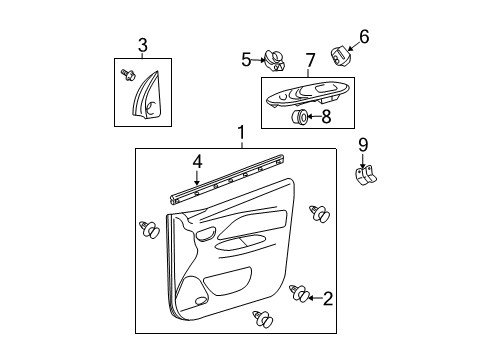 3
5
6
7
8
1
9
4
2