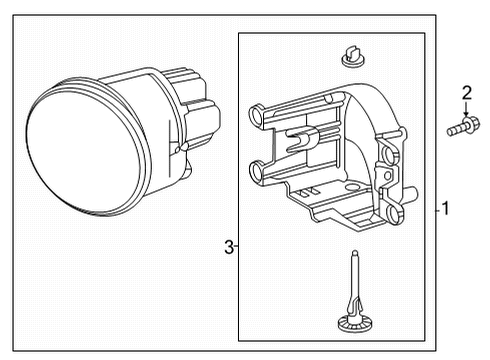 2
1
3