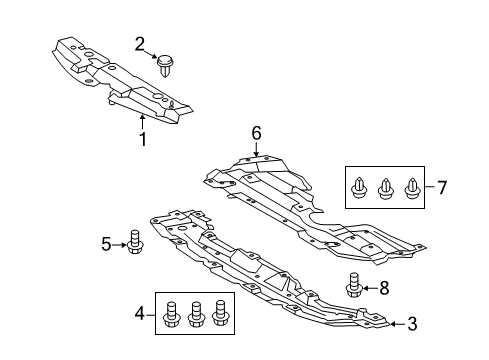 2
1
6
7
5
8
4
3