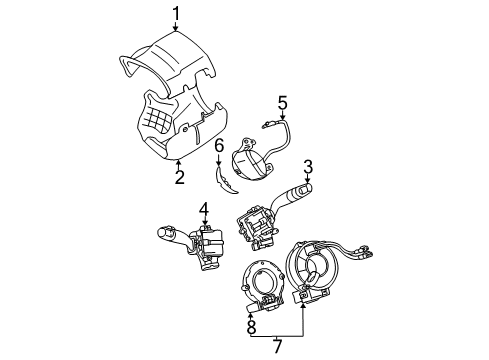 1
5
6
2
3
4
8
7