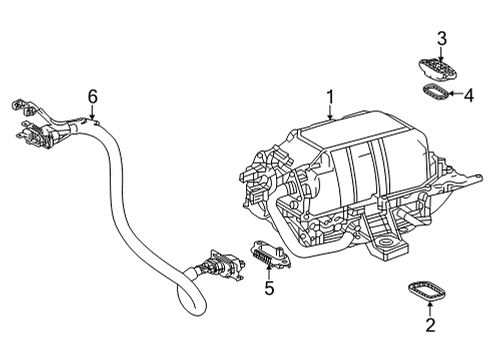 3
4
6
1
5
2