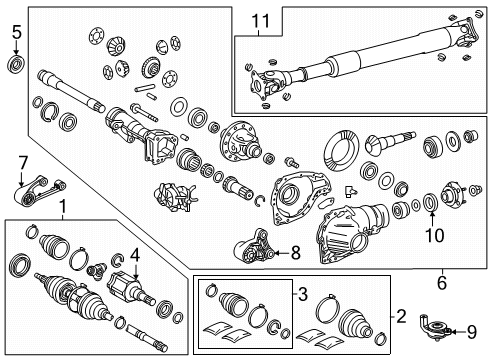 5
11
7
1
4
8
10
6
3
2
9