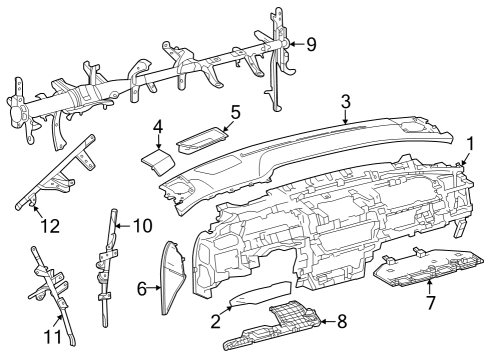 9
3
5
4
1
12
10
6
7
2
8
11