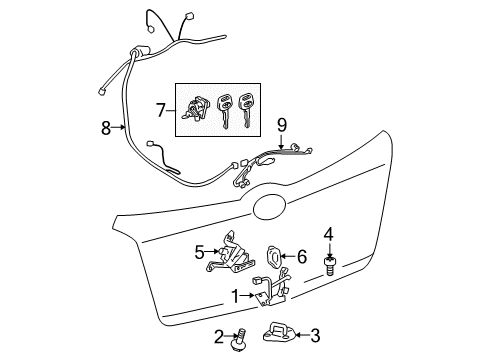 7
8
9
4
5
6
1
2
3