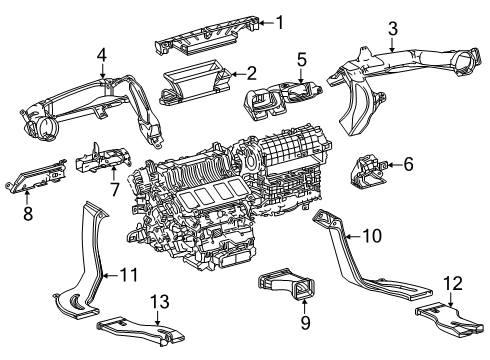 1
3
4
2
5
6
7
8
10
11
12
13
9