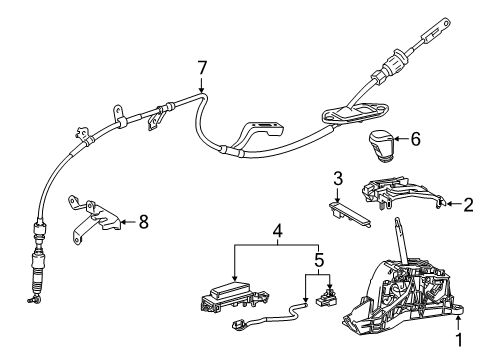 7
6
3
2
8
4
5
1