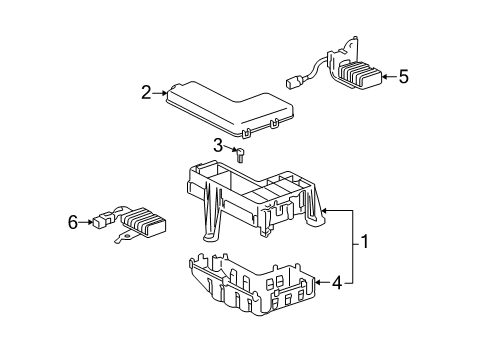 5
2
3
6
1
4