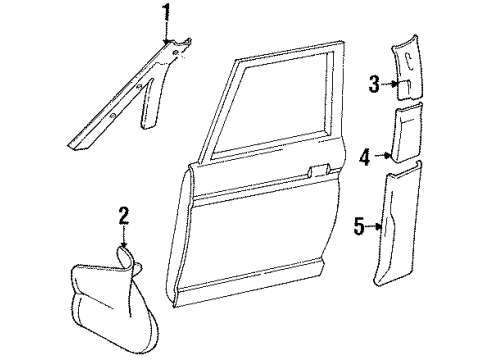 1
2
3
4
5