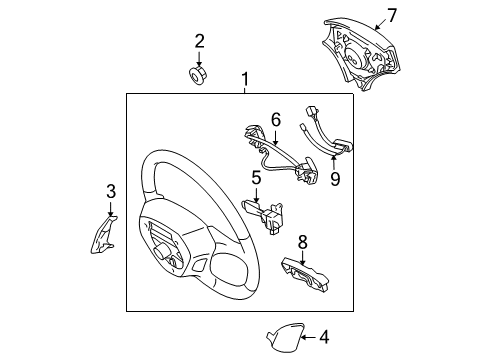 7
2
1
6
9
5
3
8
4