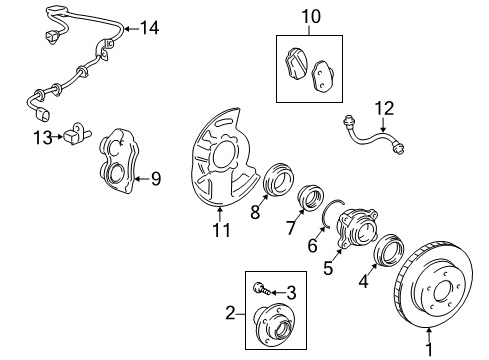 14
10
12
13
9
11
8
7
6
5
4
3
2
1