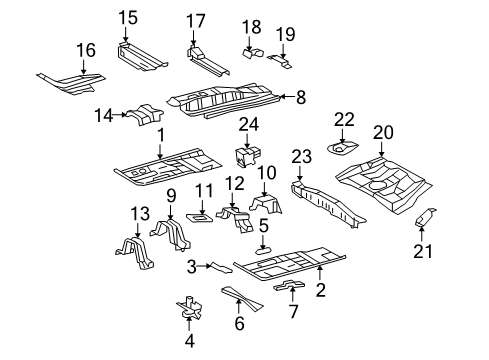 15
17
18
19
16
8
14
24
22
20
1
23
10
12
11
9
13
5
21
3
2
7
6
4