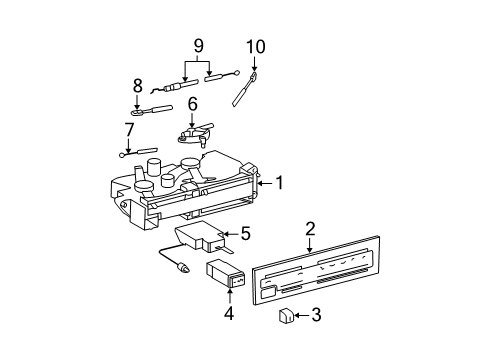 9
10
8
6
7
1
5
2
4
3