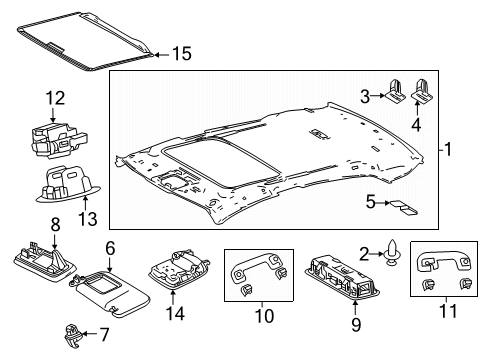 15
12
3
4
1
13
5
8
6
2
14
10
9
11
7