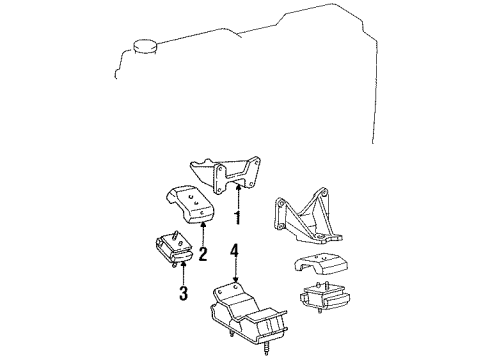 1
2
3
4