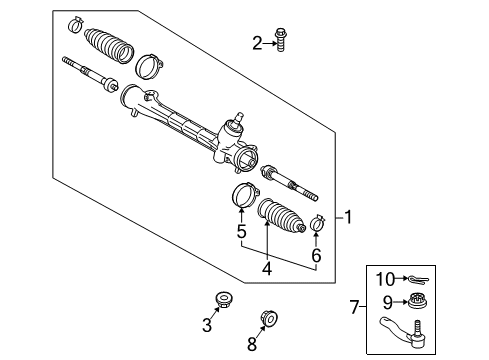 2
1
5
4
6
10
9
7
3
8