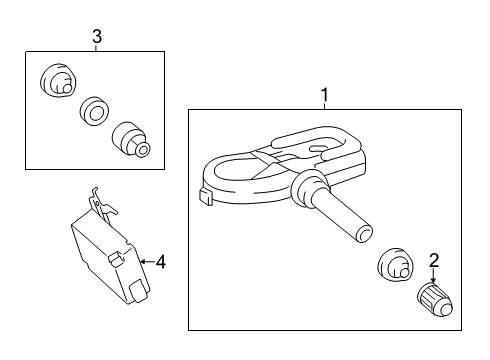 3
1
4
2