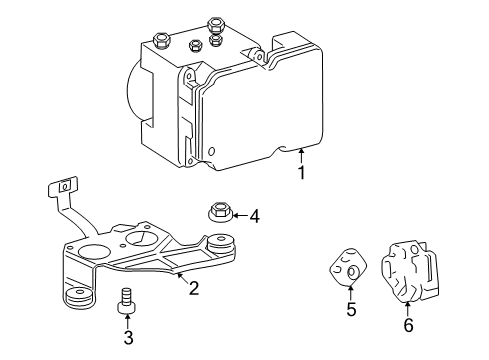 1
4
2
3
5
6